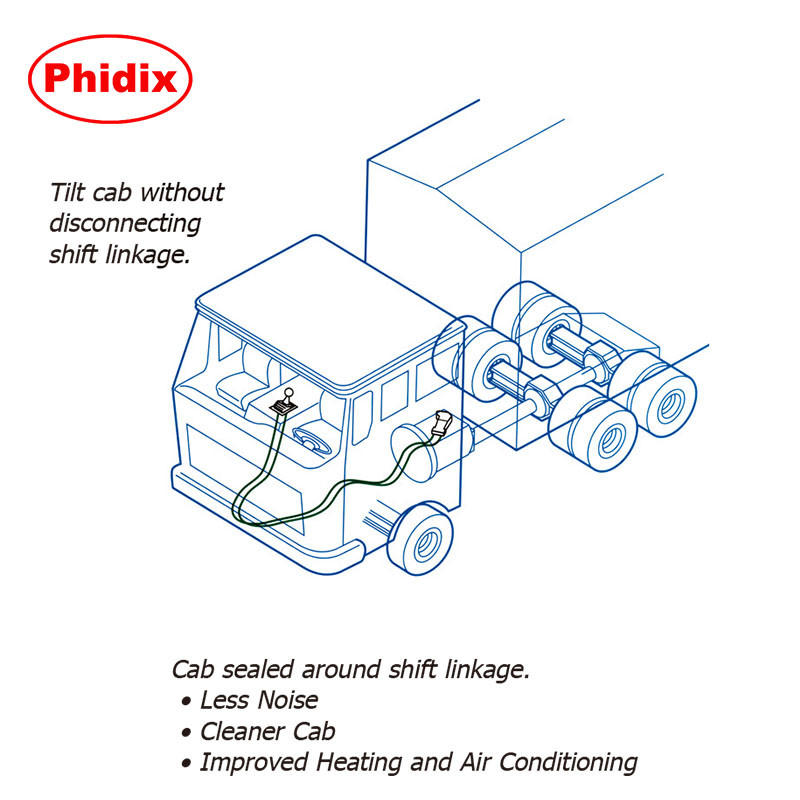 Phidix

Tilt cab without disconnecting shift linkage.

Cab sealed around shift linkage.
• Less Noise
• Cleaner Cab
• Improved Heating and Air Conditioning