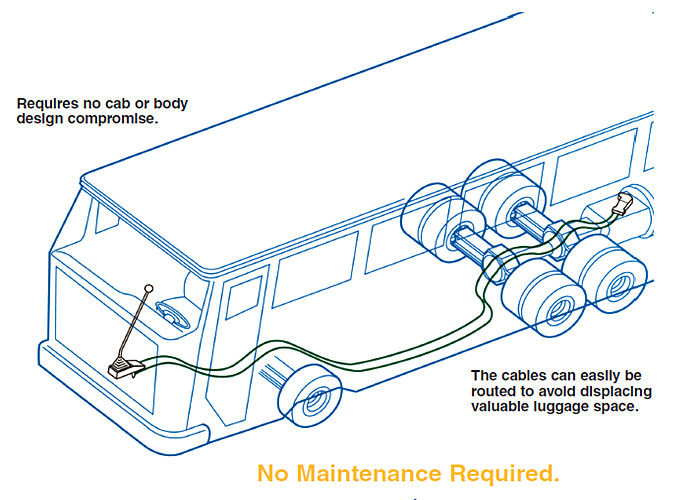 Requires no cab or body design compromise.

The cables can easily be routed to avoid displacing valuable luggage space.

No Maintenance Required.