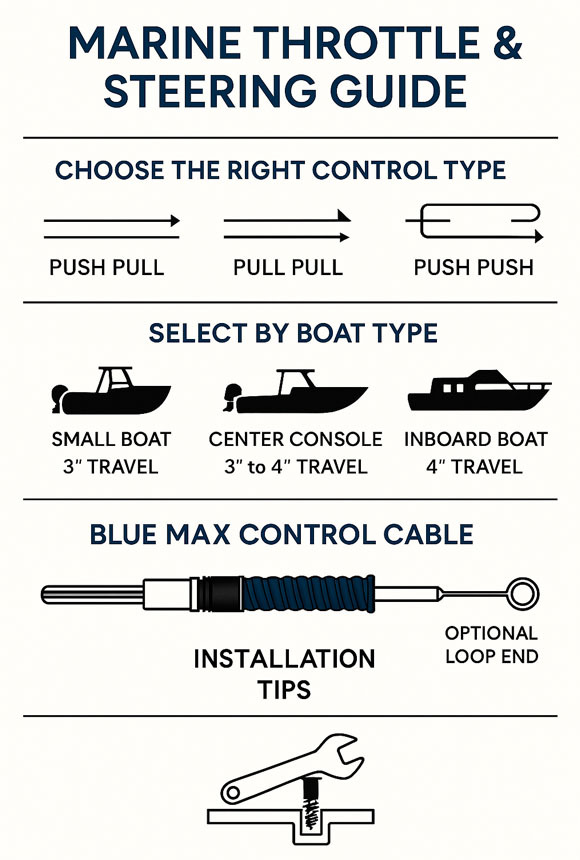 MARINE THROTTLE & STEERING GUIDE

CHOOSE THE RIGHT CONTROL TYPE

PUSH PULL

PULL PULL

PUSH PUSH

SELECT BY BOAT TYPE

SMALL BOAT
3" TRAVEL

CENTER CONSOLE
3" to 4" TRAVEL

INBOARD BOAT
4" TRAVEL

BLUE MAX CONTROL CABLE

OPTIONAL LOOP END

INSTALLATION TIPS